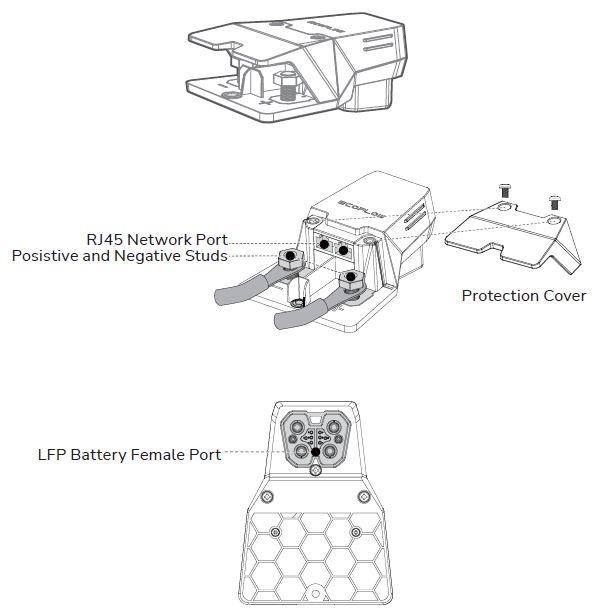 ECOFLOW

ECOFLOW

RJ45 Network Port
Posistive and Negative Studs

Protection Cover

LFP Battery Female Port